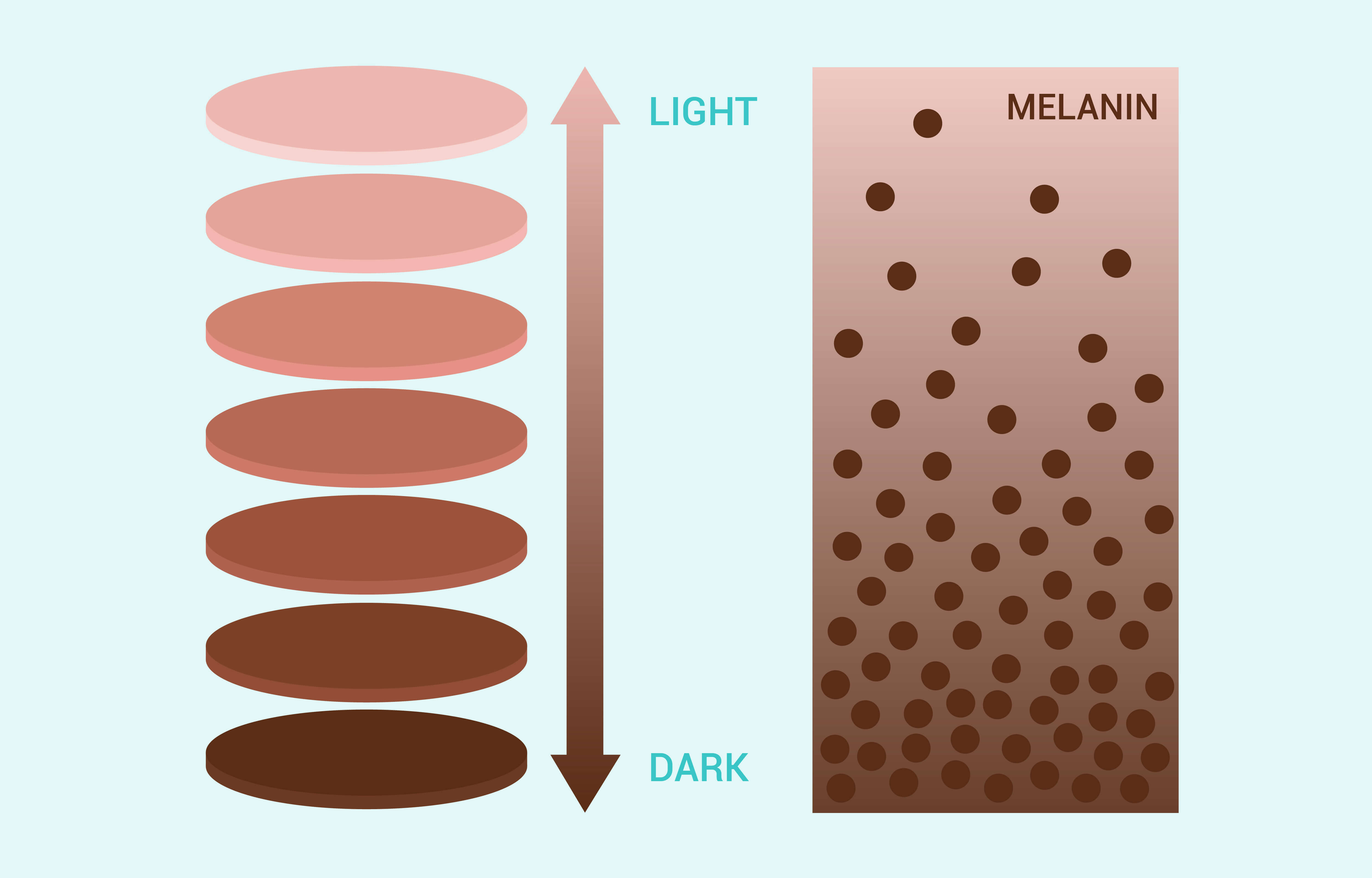 LIGHT

DARK

MELANIN