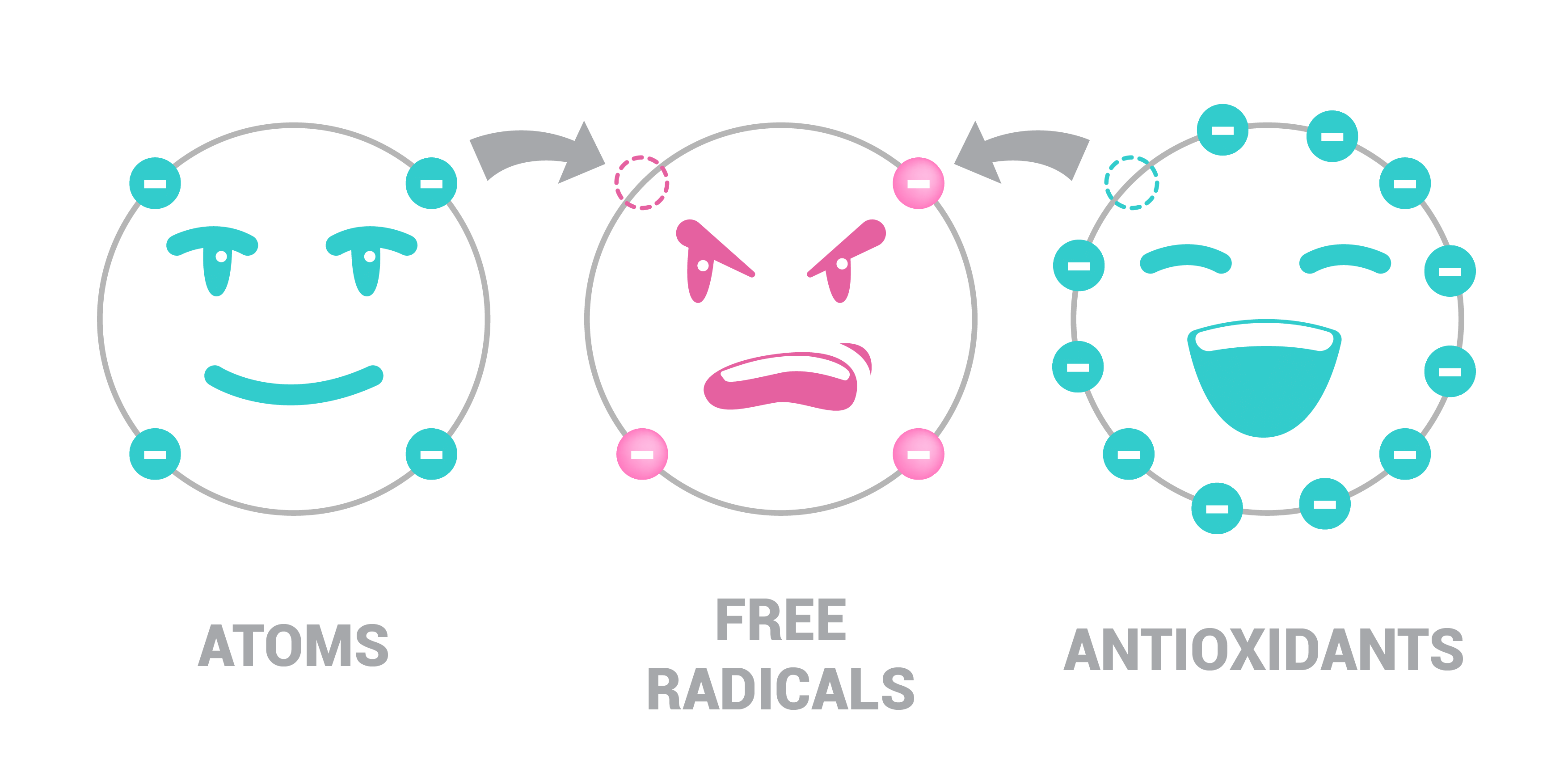 ATOMS

FREE RADICALS

ANTIOXIDANTS