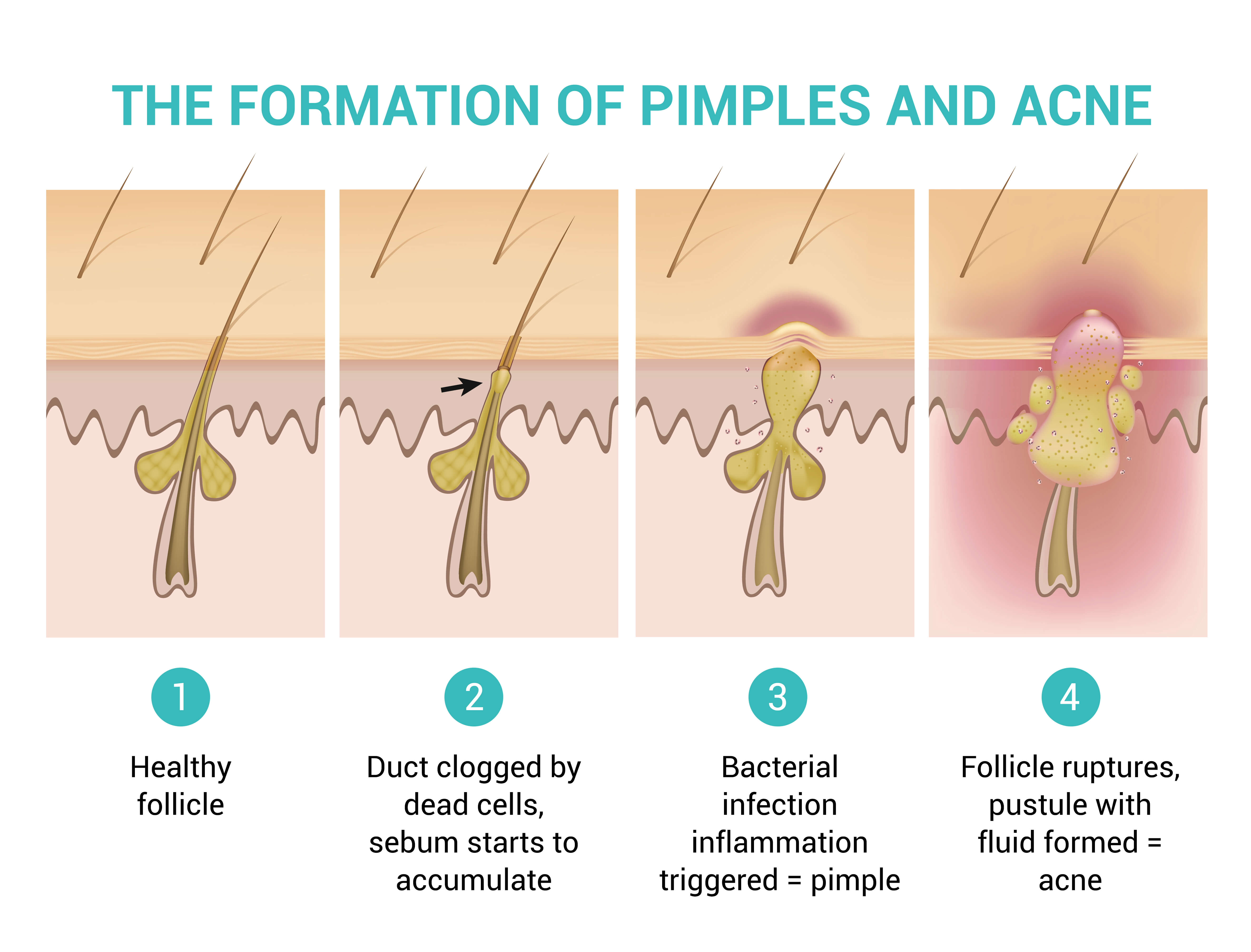 THE FORMATION OF PIMPLES AND ACNE

1

Healthy follicle

2

Duct clogged by dead cells, sebum starts to accumulate

3

Bacterial infection inflammation triggered = pimple

4

Follicle ruptures, pustule with fluid formed = acne